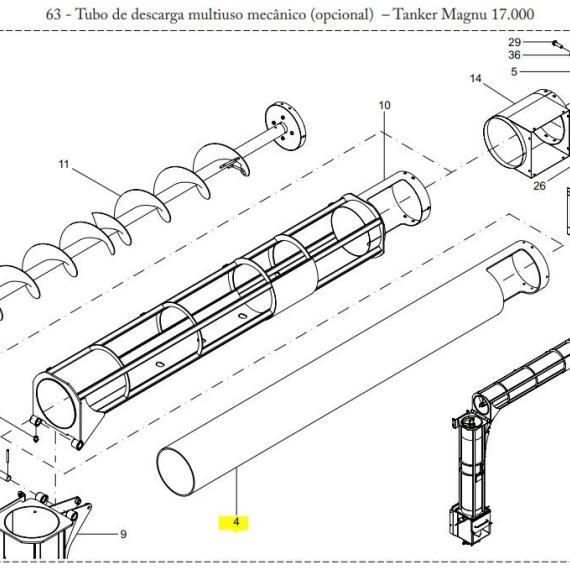 63 - Tubo de descarga multiuso mecânico (opcional) – Tanker Magnu 17.000

29
36
5
14
10
11
26
4
9