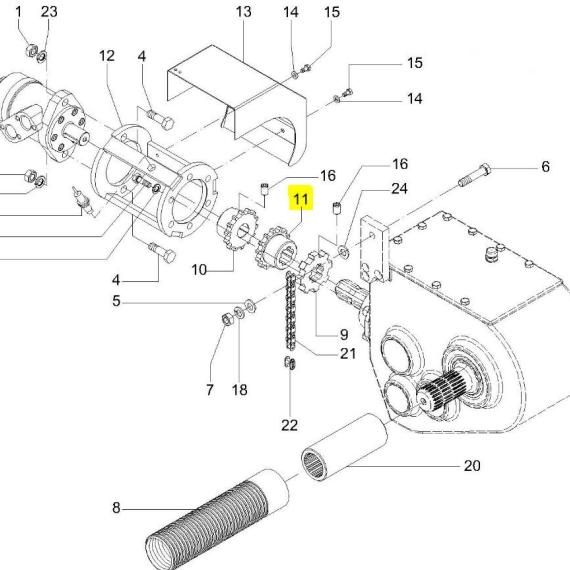 1
23
13
14
15
12
4
15
14
16
16
6
11
24
10
4
5
9
21
7
18
22
20
8