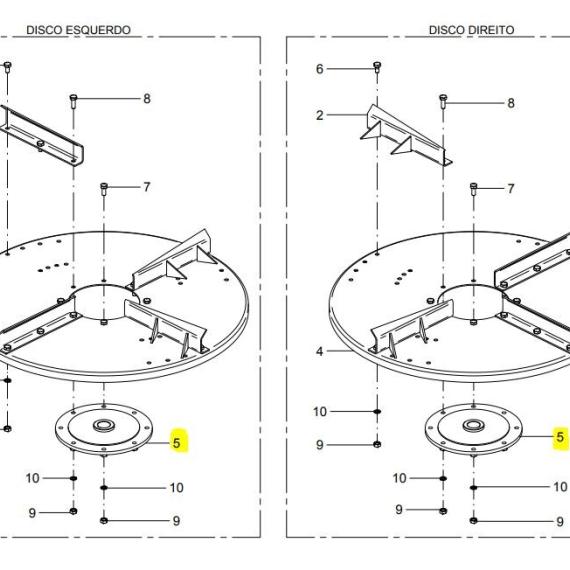 DISCO ESQUERDO

8

7

5

10

10

9

9

DISCO DIREITO

6

8

2

7

4

10

9

5

10

10

9

9