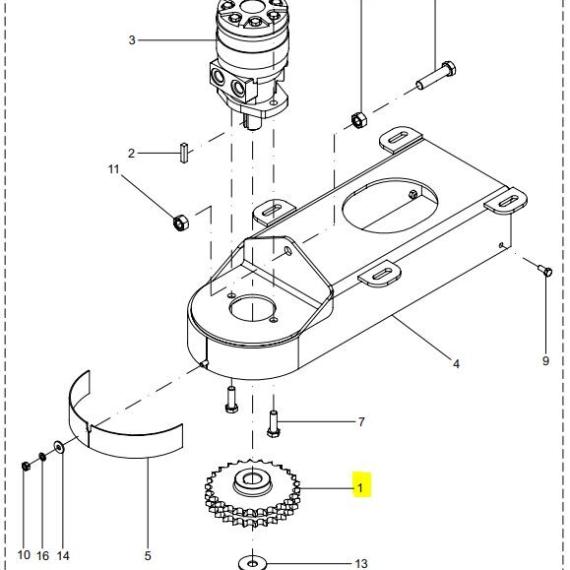 3
2
11
4
9
7
1
10
16
14
5
13