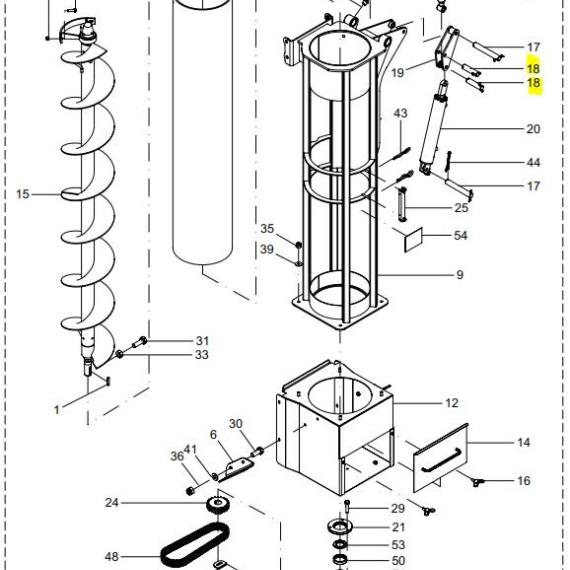 17
18
18
19
43
20
44
17
15
25
35
54
39
9
31
33
1
12
30
6
14
36
41
16
24
29
21
53
48
50