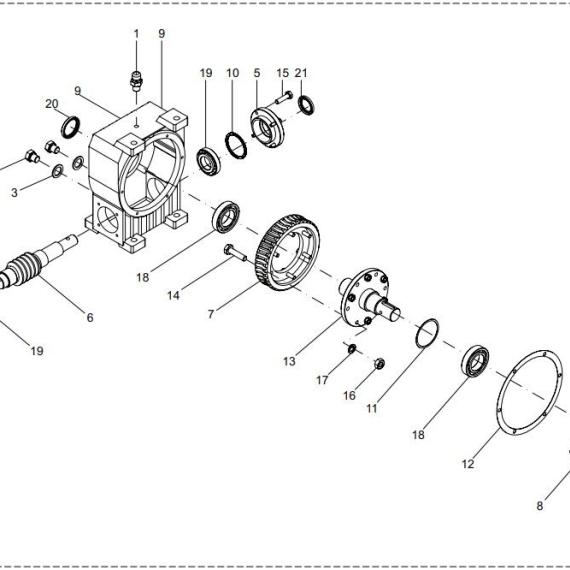 1
9
19
10
5
15
21
9
20
3
18
14
7
6
19
13
17
16
11
18
12
8