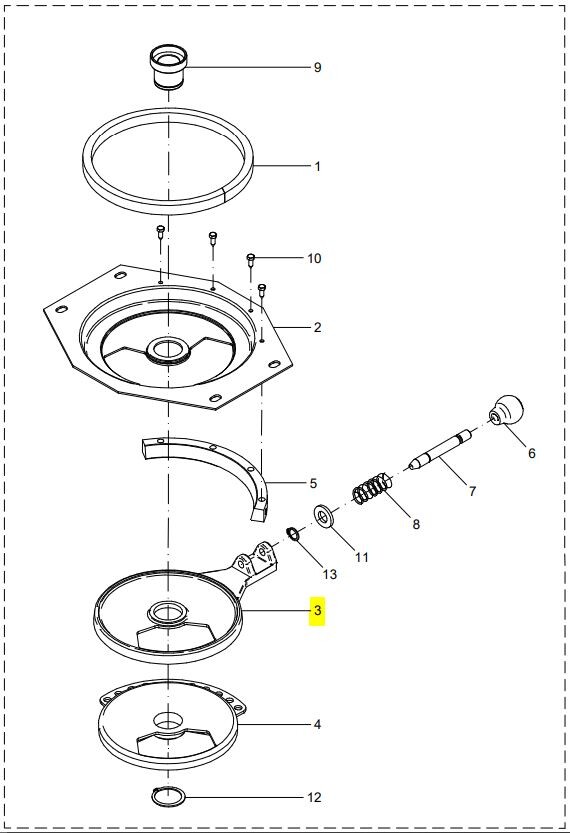 9
1
10
2
6
5
7
8
11
13
3
4
12