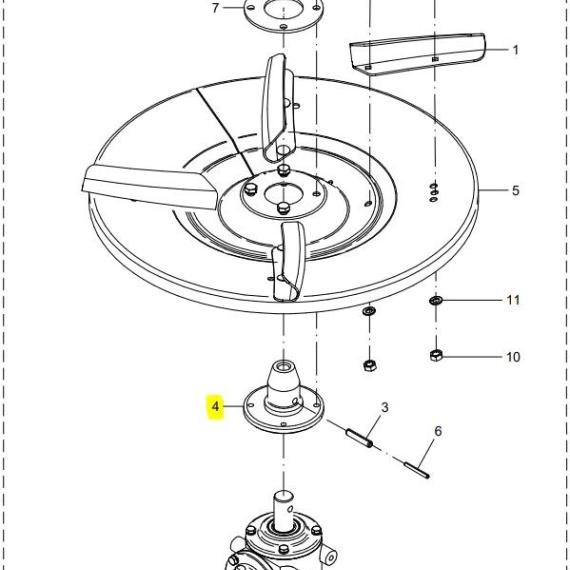 7
1
5
11
10
4
3
6