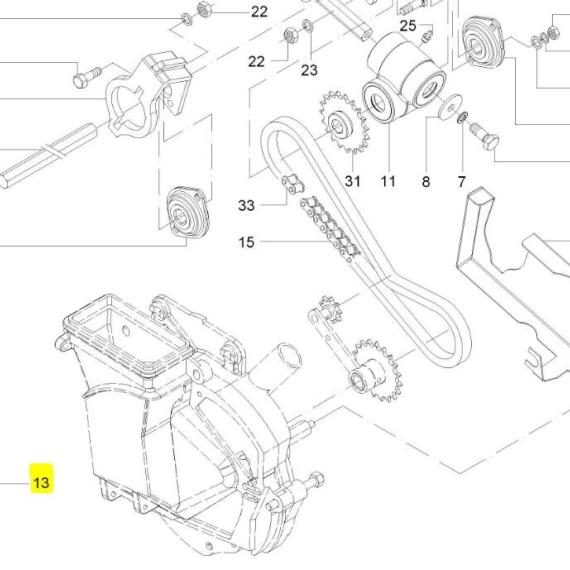 22
25
22
23
31
11
8
7
33
15
13