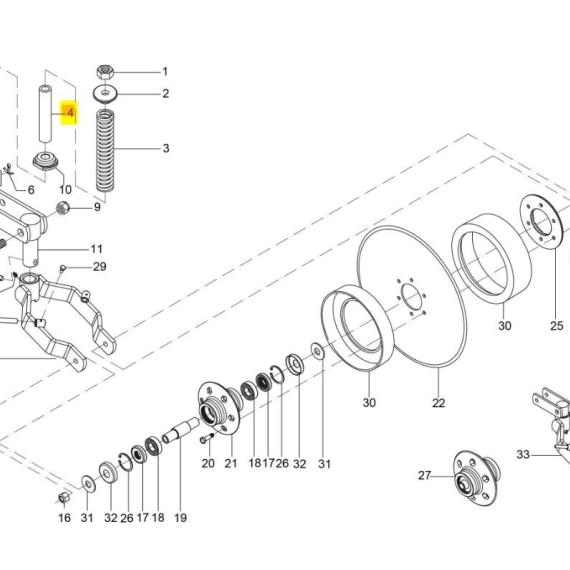 1
2
4
3
6
10
9
11
29
30
25
30
22
20
21
18
17
26
32
31
33
27
16
31
32
26
17
18
19