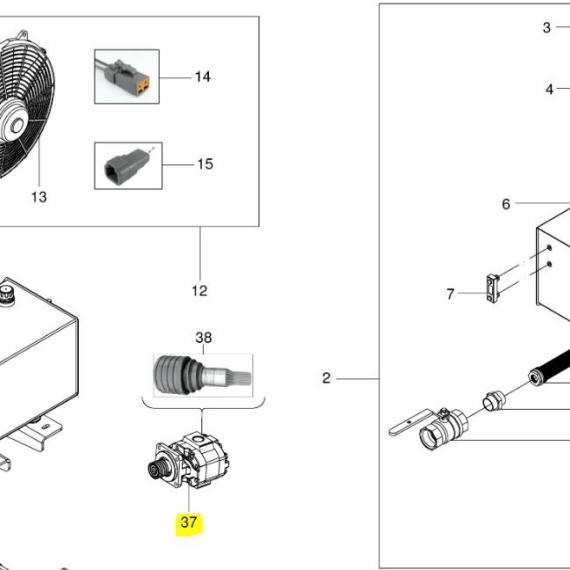 14

15

13

12

38

37

3

4

6

7

2