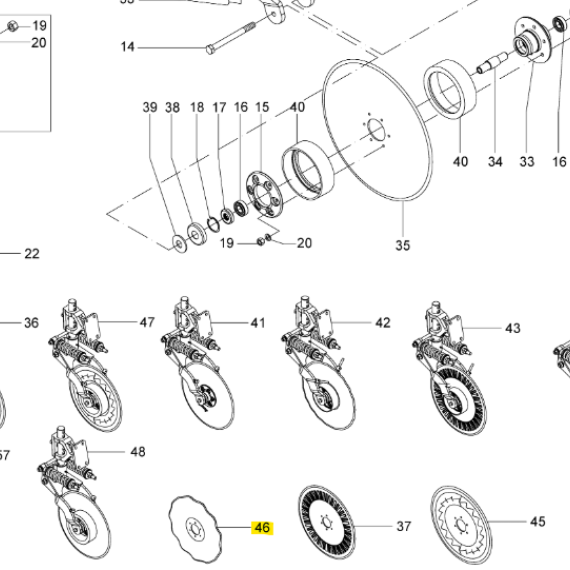 19
20
14
39 38 18 17 16 15 40
40 34 33 16
19 20
35
22
36
47
41
42
43
57
48
46
37
45