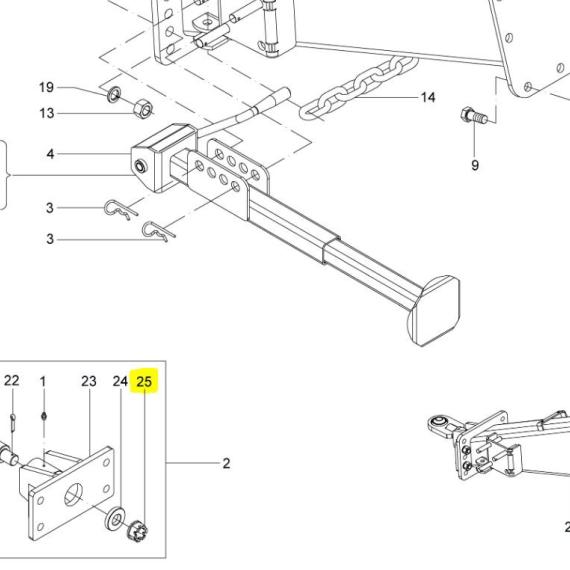 19
13
14
4
9
3
3
22
1
23
24
25
2
2