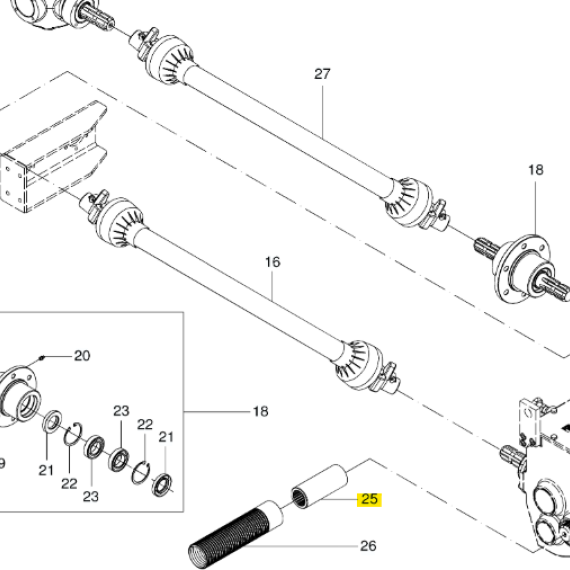 27
18
16
20
18
23
22
21
9
21
22
23
25
26