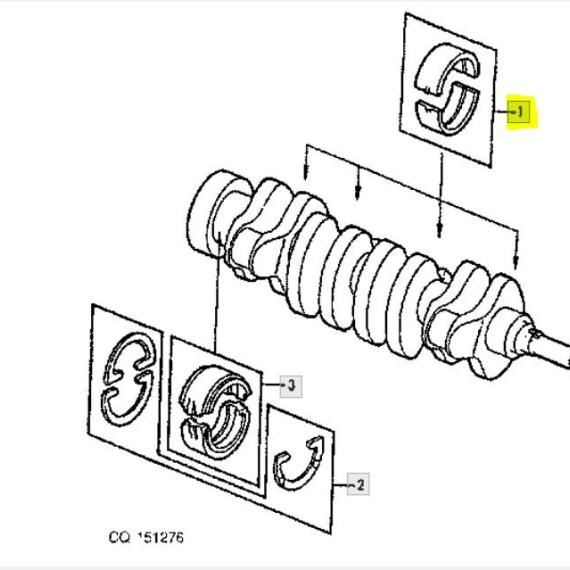 1

3

2

CQ 151276