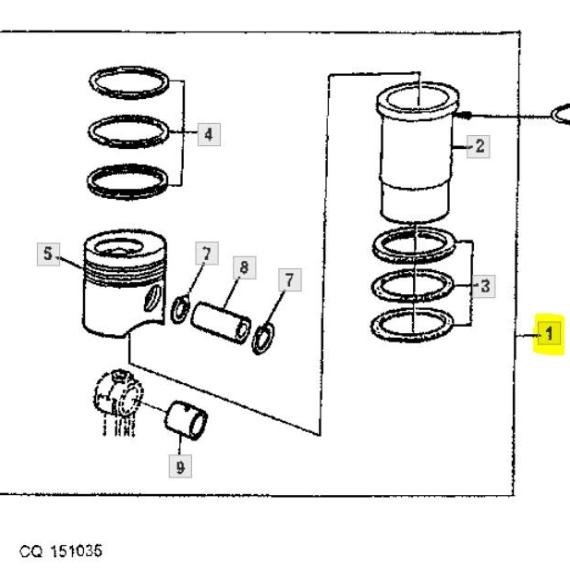 4
2
5
7
8
7
3
1
9
CQ 151035