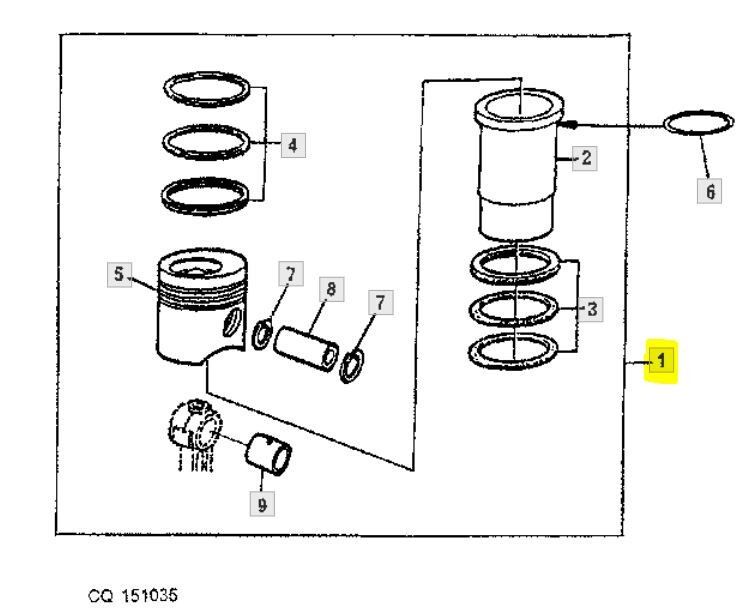 4
2
6
5
7
8
7
3
1
9
CQ 151035