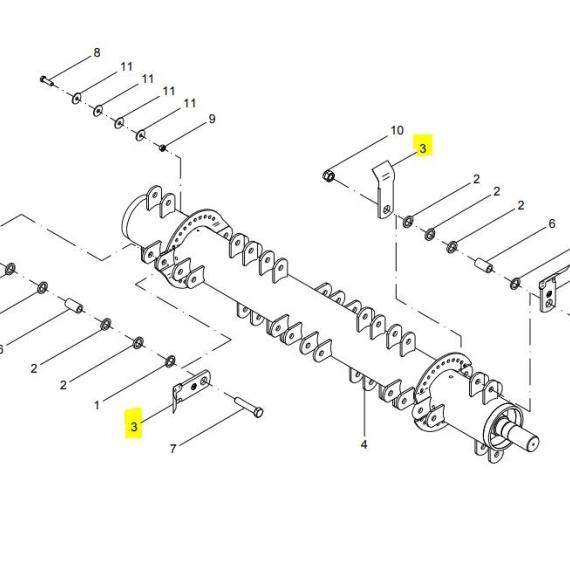 8
11
11
11
11
9
10
3
2
2
2
6
6
2
2
1
3
7
4