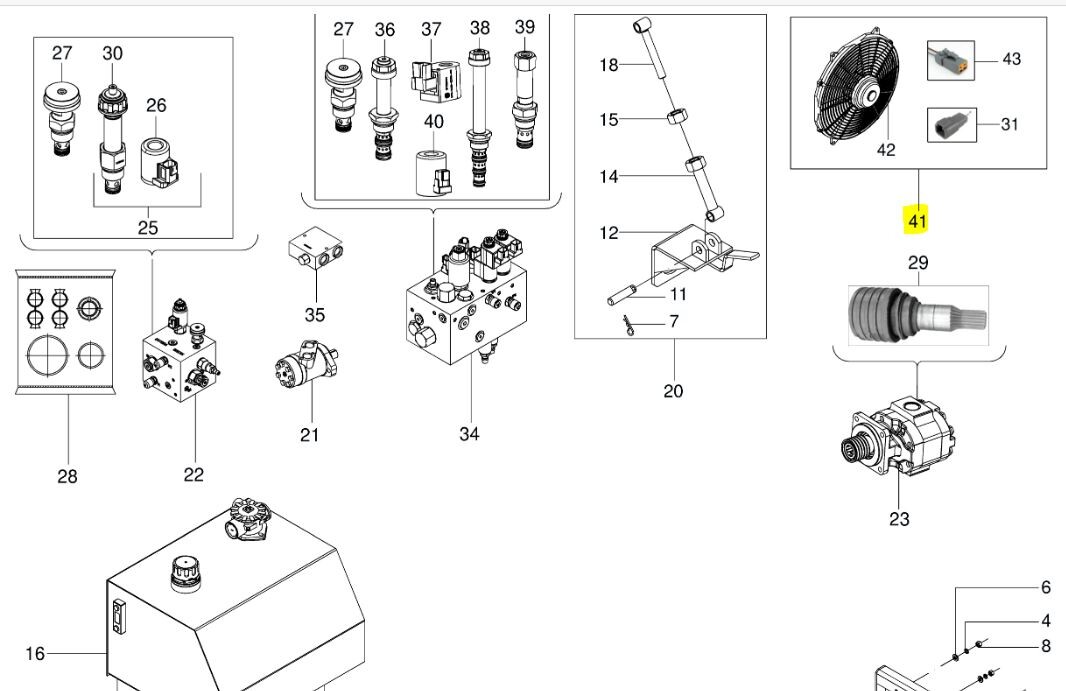 27
30
26
25
27
36
37
38
39
40
18
15
14
12
11
7
20
43
31
42
41
29
35
28
22
21
34
23
16
6
4
8