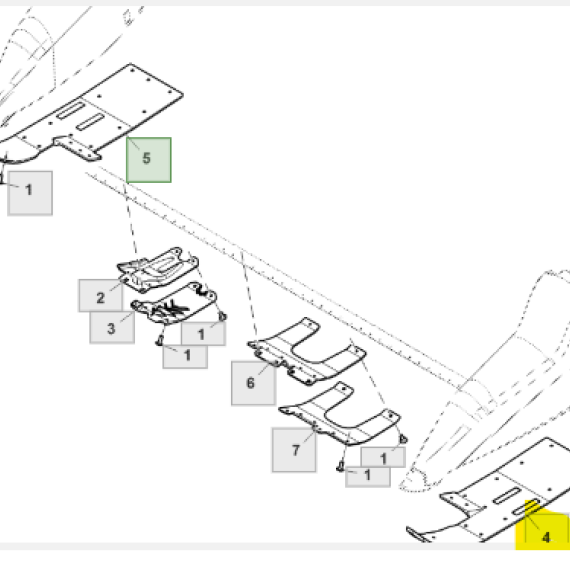 5
1
2
3
1
1
6
7
1
1
4