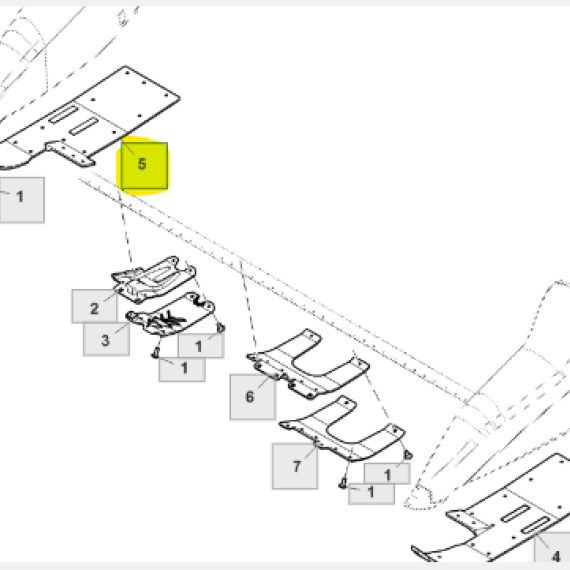 5
1
2
3
1
1
6
7
1
1
4