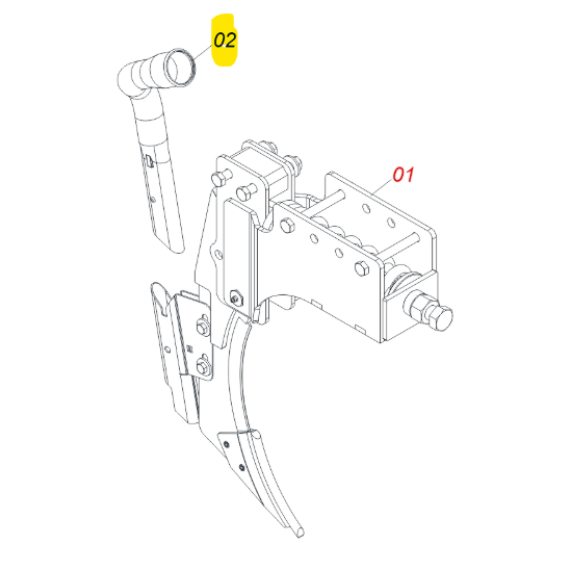 02

01