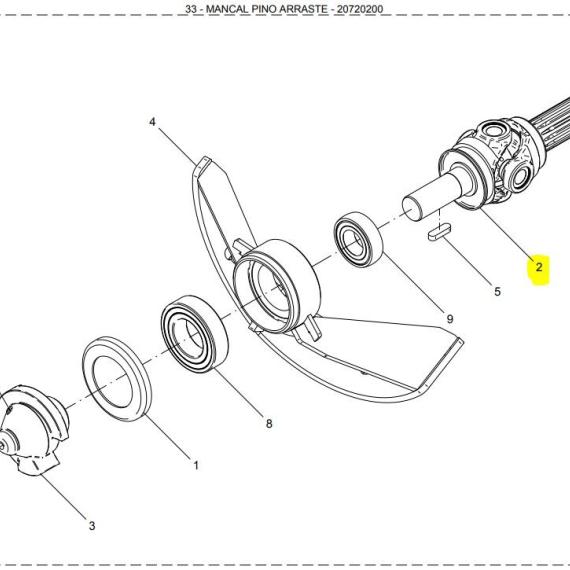 33 - MANCAL PINO ARRASTE - 20720200

4

2

5

9

8

1

3