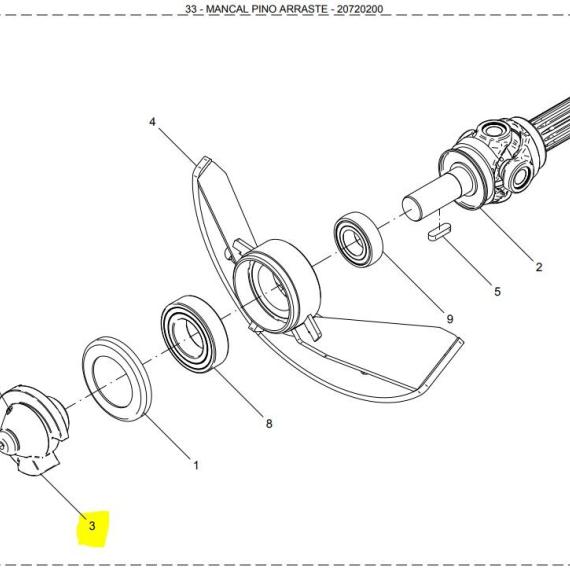 33 - MANCAL PINO ARRASTE - 20720200

4

2

5

9

8

1

3