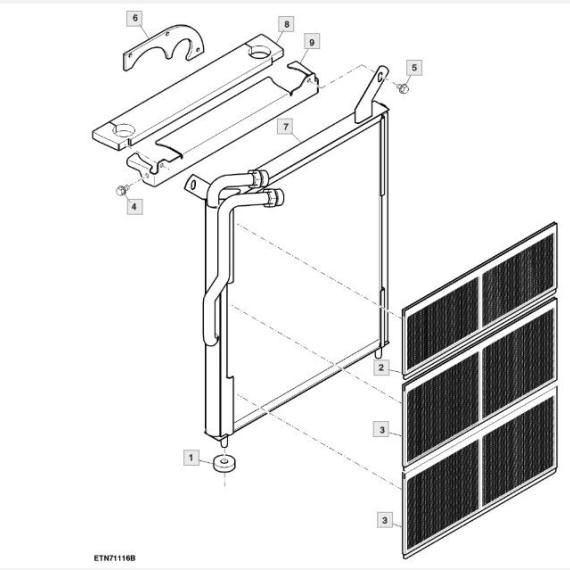 6
8
9
5
7
4
2
3
1
3
ETN71116B