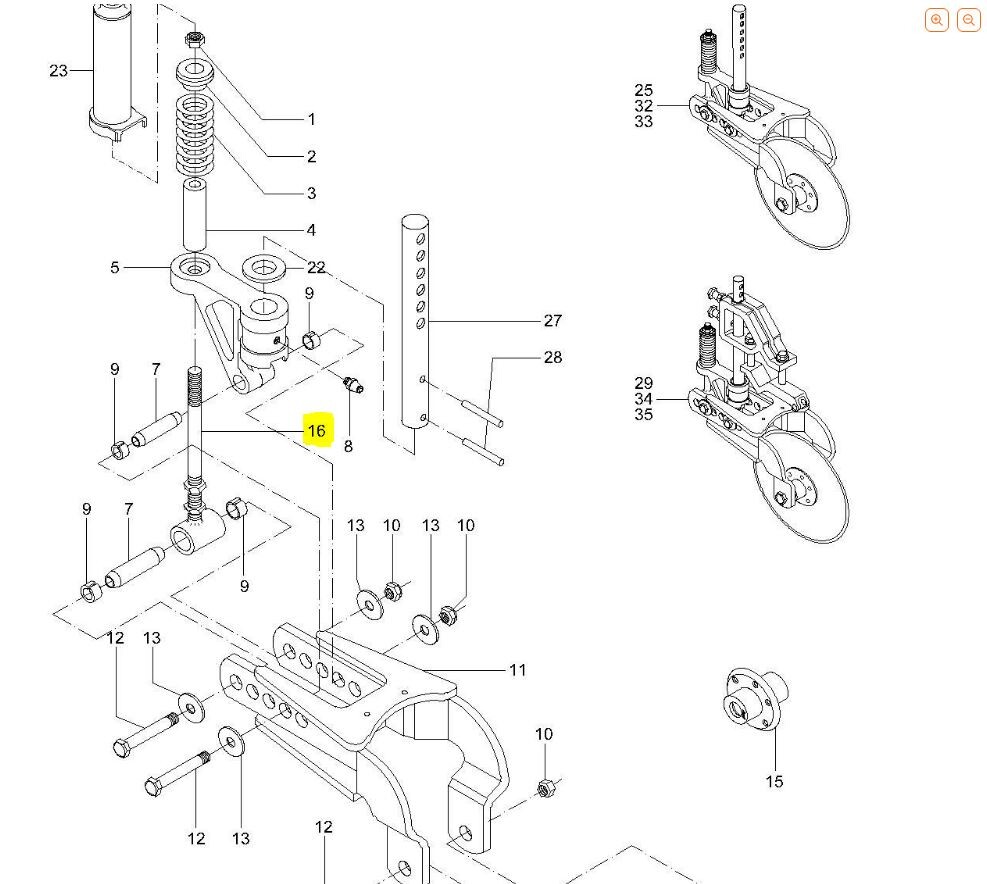 23
1
2
3
4
5
22
9
27
28
9
7
16
8
9
7
9
13
10
13
10
12
13
11
10
12
13
12
25
32
33
29
34
35
15