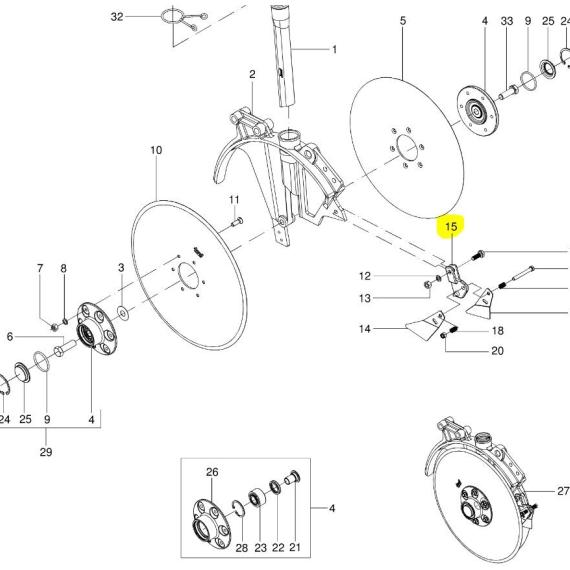 32
1
2
5
4
33
9
25
24
10
11
15
12
13
14
18
20
7
8
3
6
24
25
9
4
29
26
28
23
22
21
4
27